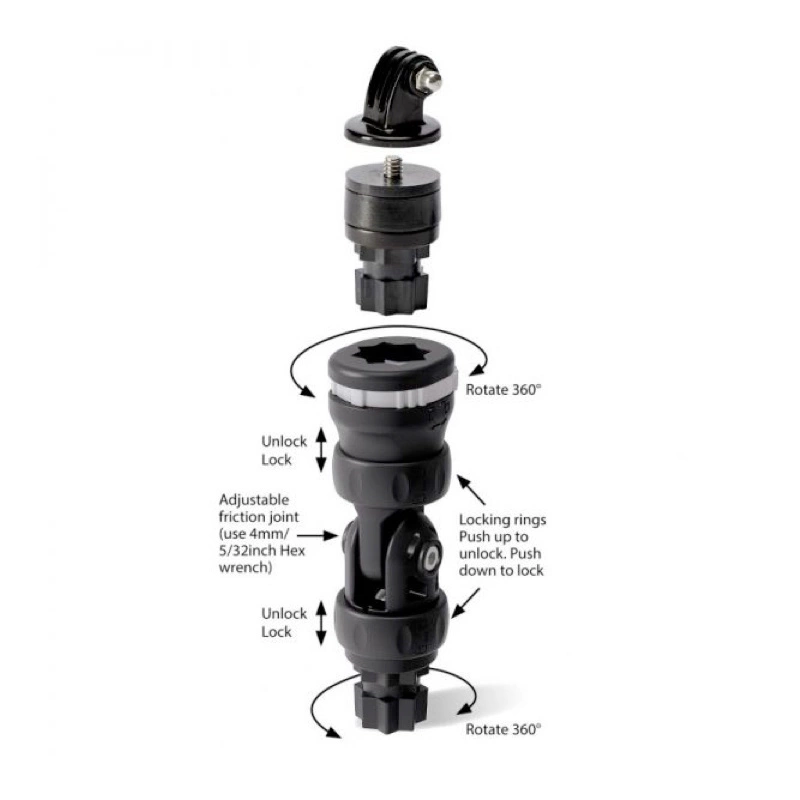 Rotate 360°

Unlock
Lock

Adjustable friction joint (use 4mm/ 5/32inch Hex wrench)

Locking rings Push up to unlock. Push down to lock

Unlock
Lock

Rotate 360°